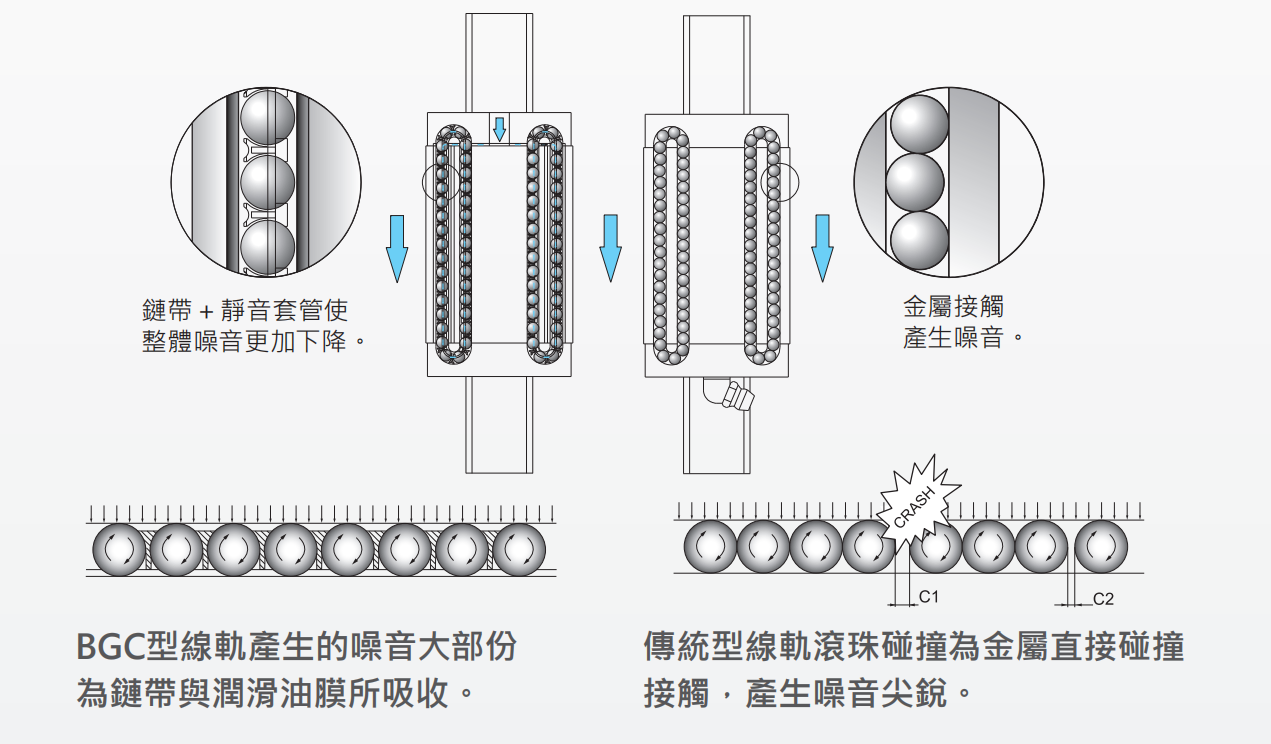 鏈帶 + 靜音套管使整體噪音更加下降。

金屬接觸產生噪音。

CRASH

C1

C2

BGC型線軌產生的噪音大部份為鏈帶與潤滑油膜所吸收。

傳統型線軌滾珠碰撞為金屬直接碰撞接觸，產生噪音尖銳。